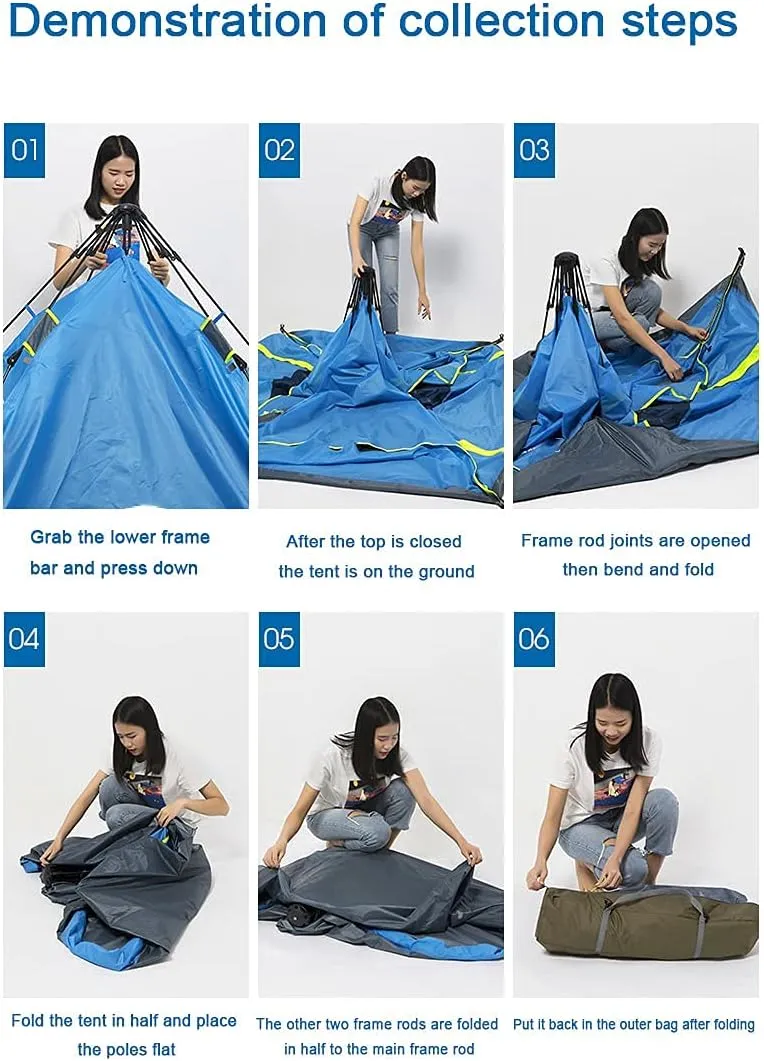 Demonstration of collection steps

01

Grab the lower frame bar and press down

02

After the top is closed the tent is on the ground

03

Frame rod joints are opened then bend and fold

04

Fold the tent in half and place the poles flat

05

The other two frame rods are folded in half to the main frame rod

06

Put it back in the outer bag after folding