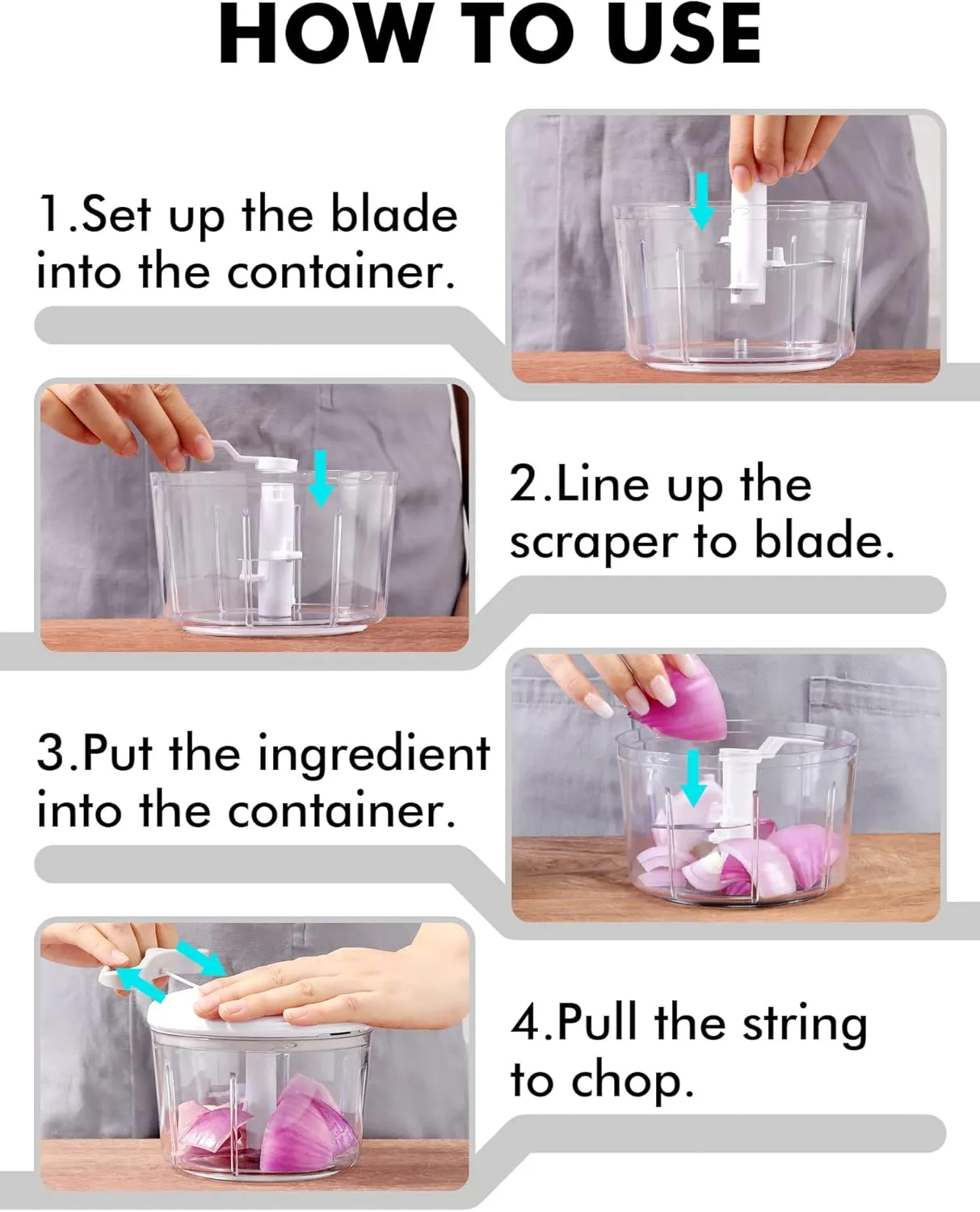 HOW TO USE

1.Set up the blade into the container.

2.Line up the scraper to blade.

3.Put the ingredient into the container.

4.Pull the string to chop.